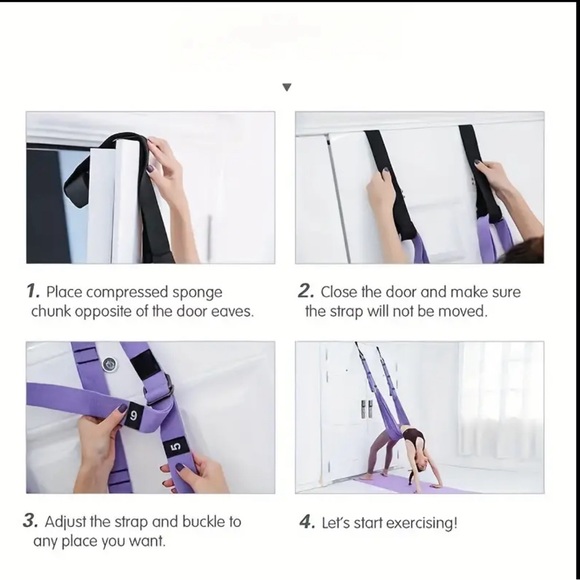 1. Place compressed sponge chunk opposite of the door eaves.

2. Close the door and make sure the strap will not be moved.

6

5

3. Adjust the strap and buckle to any place you want.

4. Let's start exercising!